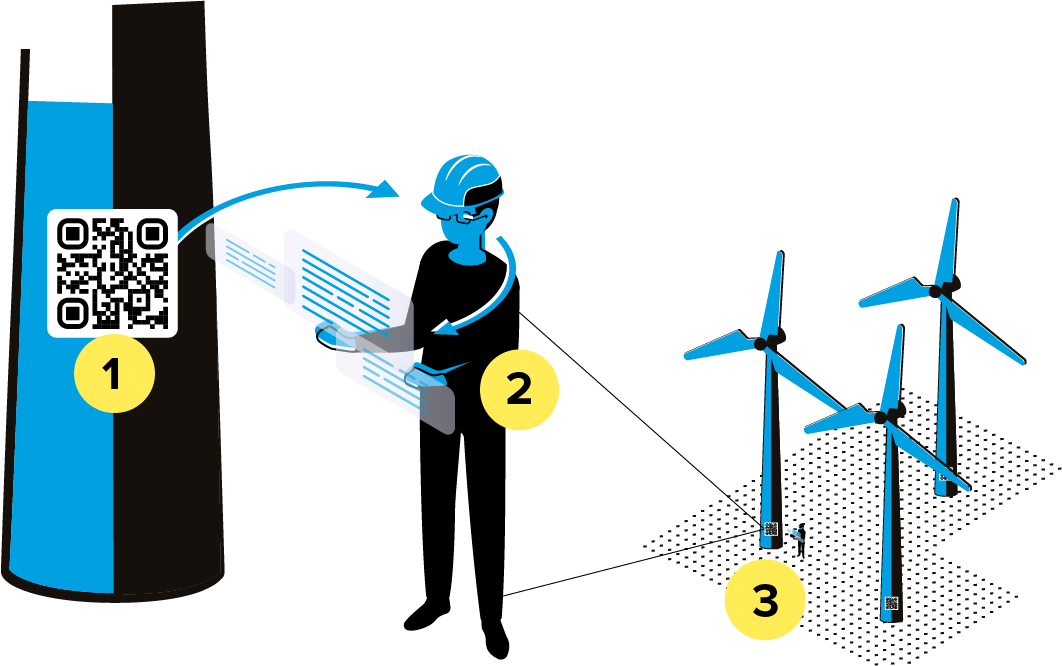 1

2

3