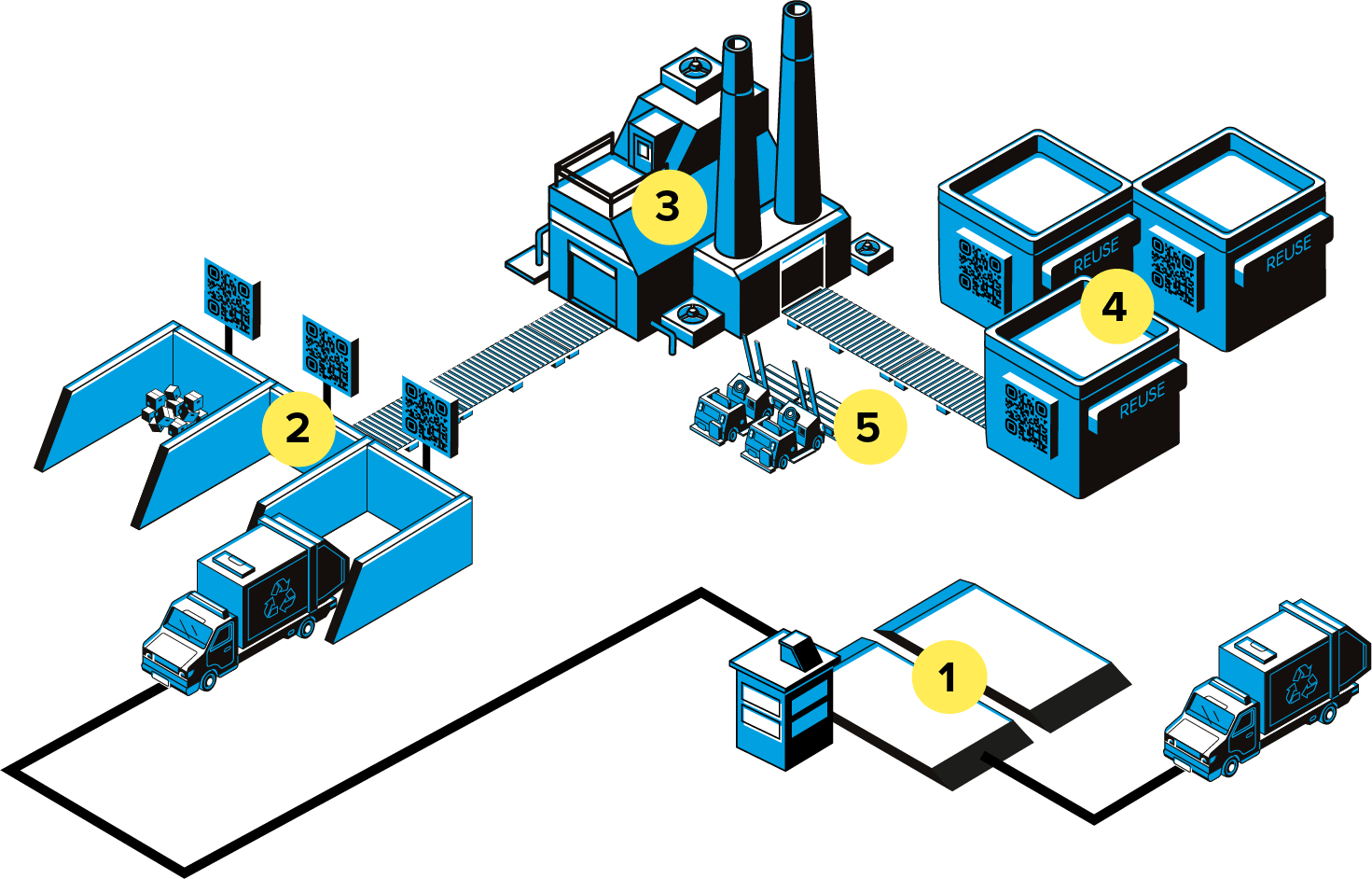 3
REUSE
REUSE
4
REUSE
2
5
1